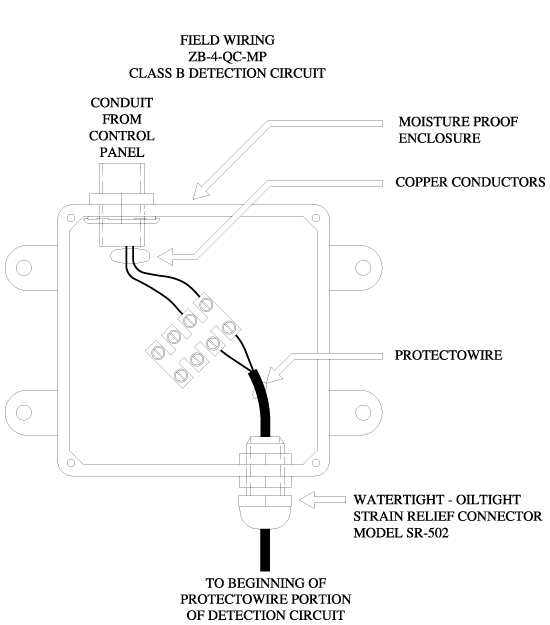 FIELD WIRING
ZB-4-QC-MP
CLASS B DETECTION CIRCUIT

CONDUIT
FROM
CONTROL
PANEL

MOISTURE PROOF
ENCLOSURE

COPPER CONDUCTORS

PROTECTOWIRE

WATERTIGHT - OILTIGHT
STRAIN RELIEF CONNECTOR
MODEL SR-502

TO BEGINNING OF
PROTECTOWIRE PORTION
OF DETECTION CIRCUIT